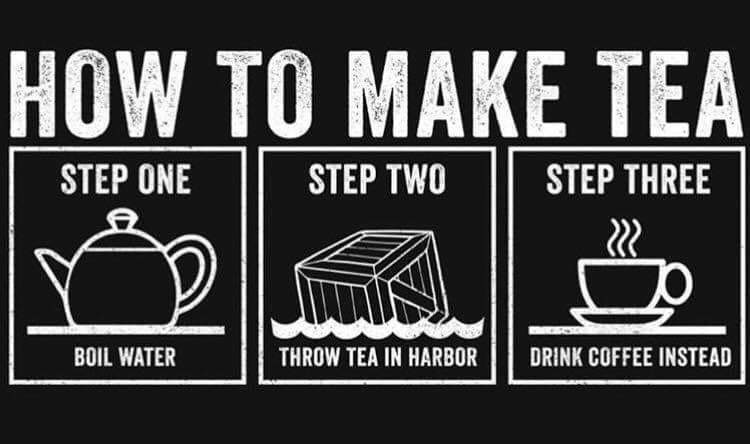 HOW TO MAKE TEA

STEP ONE

BOIL WATER

STEP TWO

THROW TEA IN HARBOR

STEP THREE

DRINK COFFEE INSTEAD