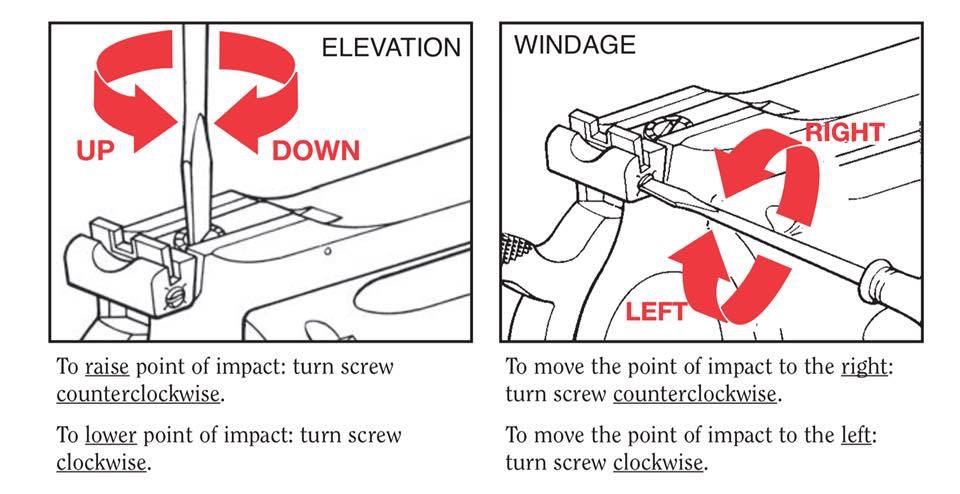 ELEVATION

UP

DOWN

To raise point of impact: turn screw counterclockwise.

To lower point of impact: turn screw clockwise.

WINDAGE

RIGHT

LEFT

To move the point of impact to the right: turn screw counterclockwise.

To move the point of impact to the left: turn screw clockwise.